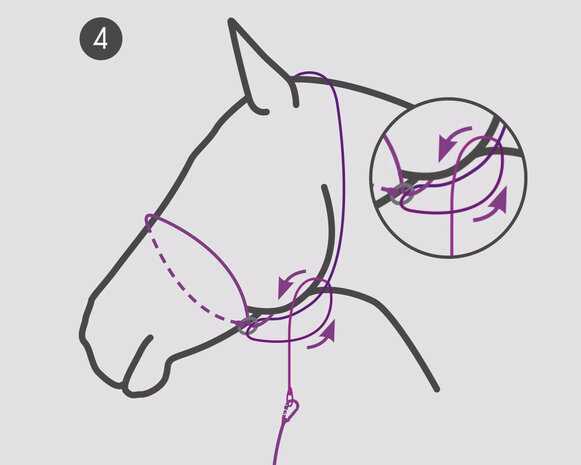 4